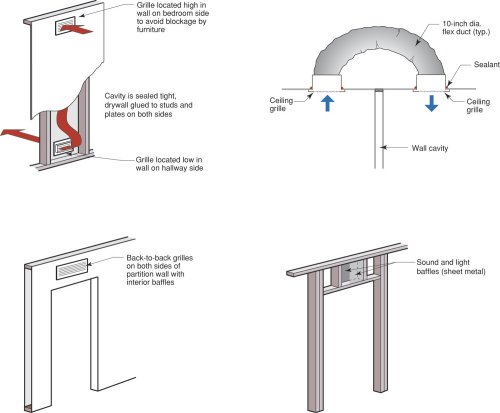 Grille located high in wall on bedroom side to avoid blockage by furniture

Cavity is sealed tight, drywall glued to studs and plates on both sides

Grille located low in wall on hallway side

10-inch dia. flex duct (typ.)

Sealant

Ceiling grille

Ceiling grille

Wall cavity

Back-to-back grilles on both sides of partition wall with interior baffles

Sound and light baffles (sheet metal)