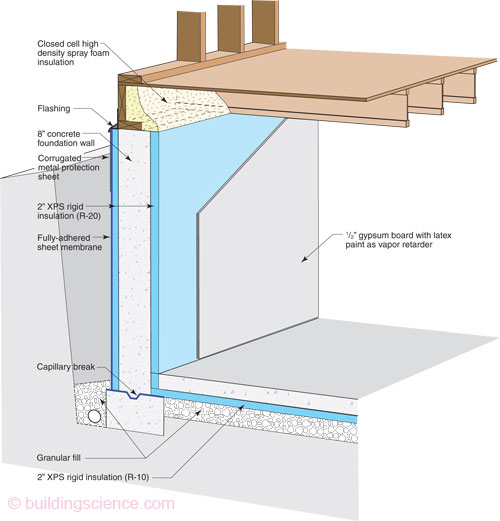 Closed cell high density spray foam insulation

Flashing

8" concrete foundation wall

Corrugated metal protection sheet

2" XPS rigid insulation (R-20)

Fully-adhered sheet membrane

$^1/_2$" gypsum board with latex paint as vapor retarder

Capillary break

Granular fill

2" XPS rigid insulation (R-10)

© buildingscience.com